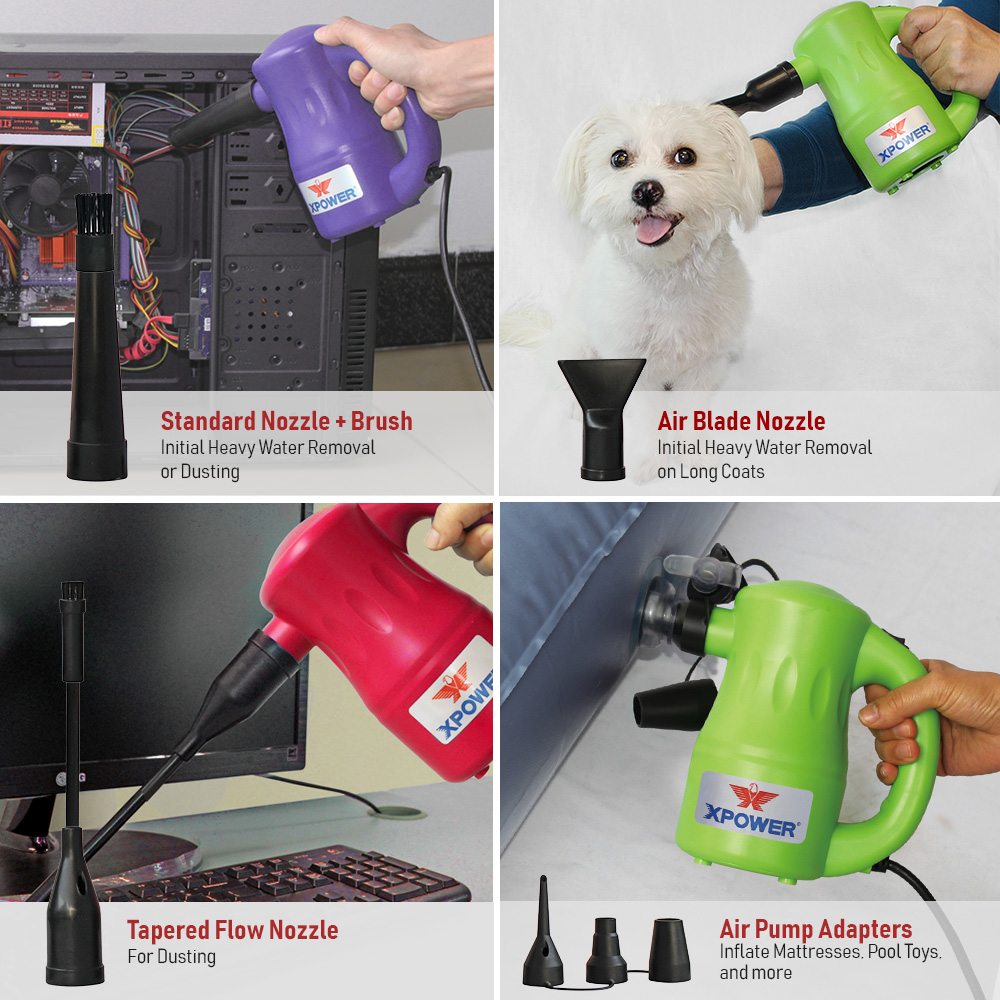 XPOWER

Standard Nozzle + Brush
Initial Heavy Water Removal or Dusting

XPOWER

Air Blade Nozzle
Initial Heavy Water Removal on Long Coats

XPOWER

LG

Tapered Flow Nozzle
For Dusting

XPOWER

Air Pump Adapters
Inflate Mattresses, Pool Toys, and more